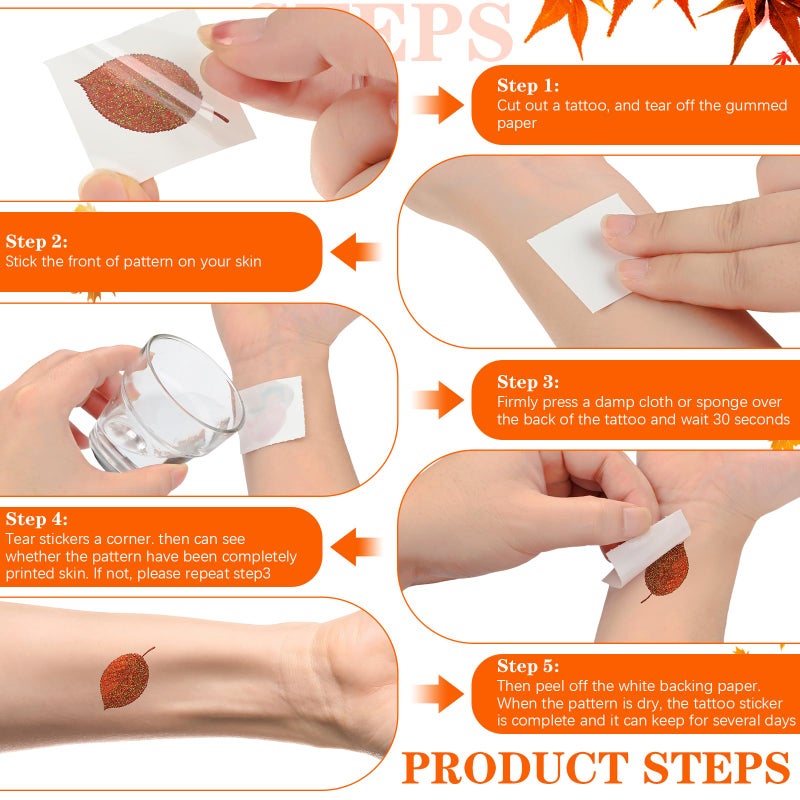 STEPS

Step 1:
Cut out a tattoo, and tear off the gummed paper

Step 2:
Stick the front of pattern on your skin

Step 3:
Firmly press a damp cloth or sponge over the back of the tattoo and wait 30 seconds

Step 4:
Tear stickers a corner. then can see whether the pattern have been completely printed skin. If not, please repeat step3

Step 5:
Then peel off the white backing paper. When the pattern is dry, the tattoo sticker is complete and it can keep for several days

PRODUCT STEPS